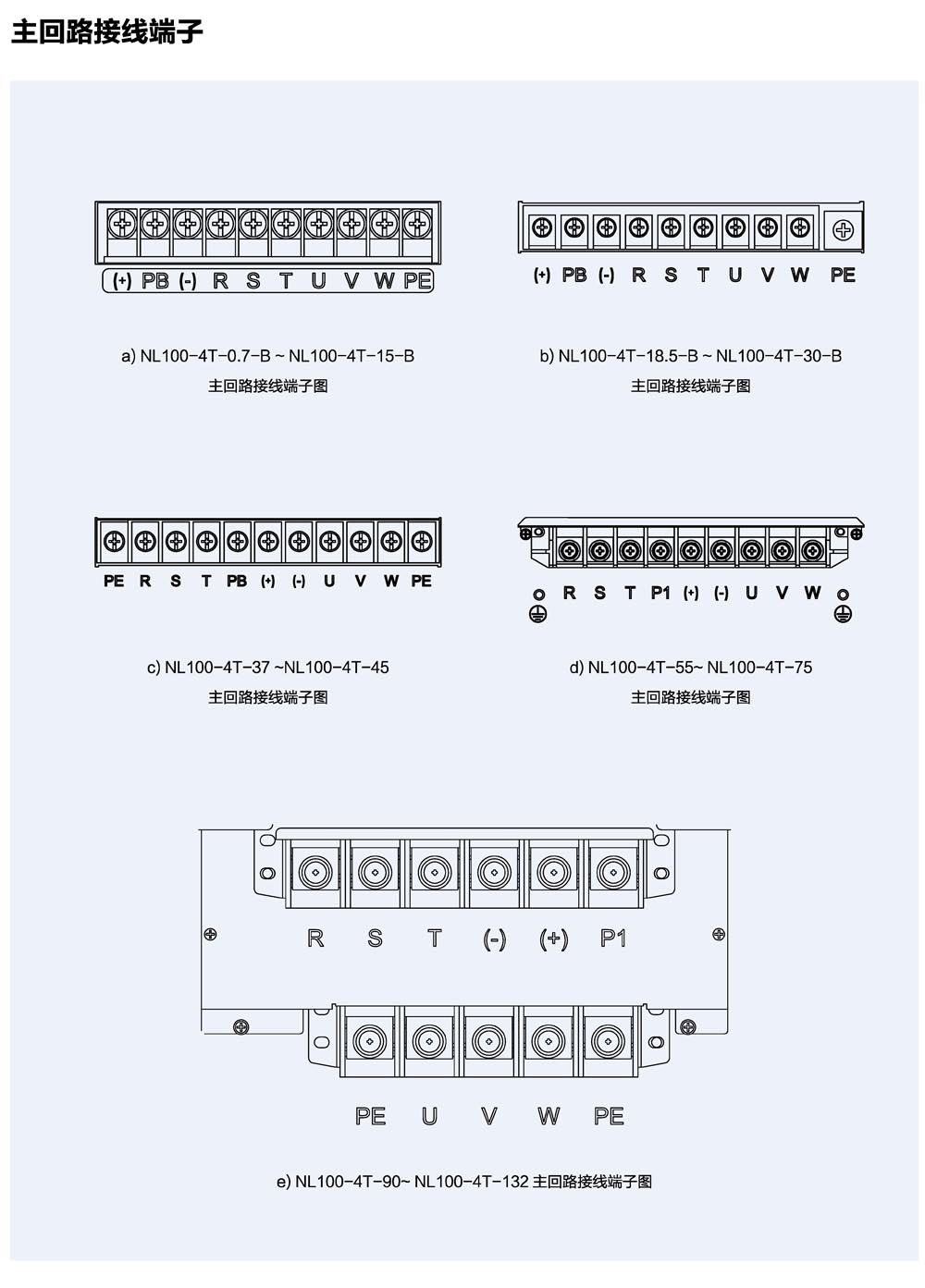 主回路接线端子

(+) PB (-) R S T U V W PE

a) NL100-4T-0.7-B ~ NL100-4T-15-B
主回路接线端子图

(+) PB (-) R S T U V W PE

b) NL100-4T-18.5-B ~ NL100-4T-30-B
主回路接线端子图

PE R S T PB (+) (-) U V W PE

c) NL100-4T-37 ~NL100-4T-45
主回路接线端子图

R S T P1 (+) (-) U V W

d) NL100-4T-55~ NL100-4T-75
主回路接线端子图

R S T (-) (+) P1

PE U V W PE

e) NL100-4T-90~ NL100-4T-132 主回路接线端子图