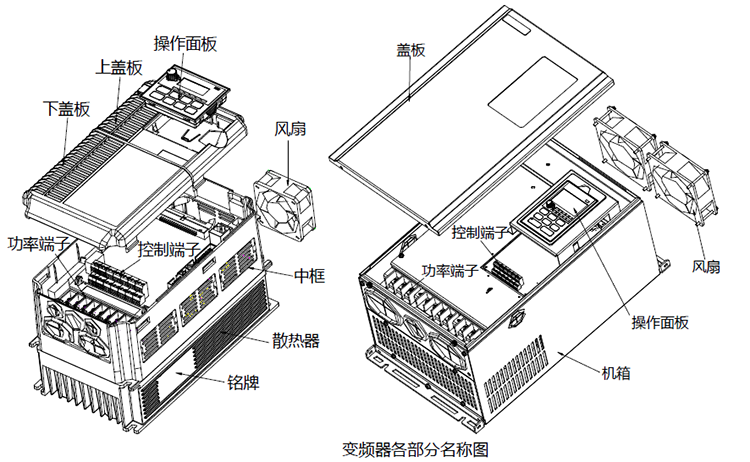 操作面板
上盖板
下盖板
风扇
功率端子
控制端子
中框
散热器
铭牌

盖板
控制端子
功率端子
风扇
操作面板
机箱

变频器各部分名称图